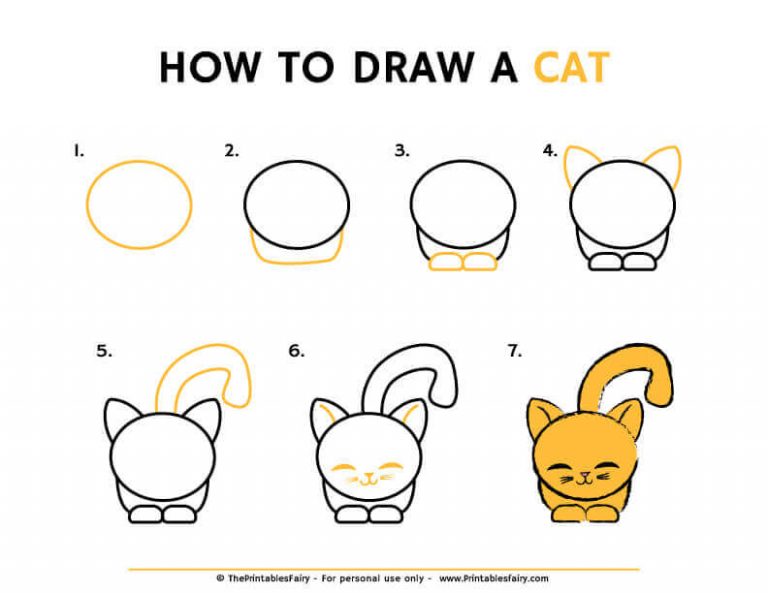 HOW TO DRAW A CAT

1.

2.

3.

4.

5.

6.

7.

© ThePrintablesFairy - For personal use only - www.Printablesfairy.com