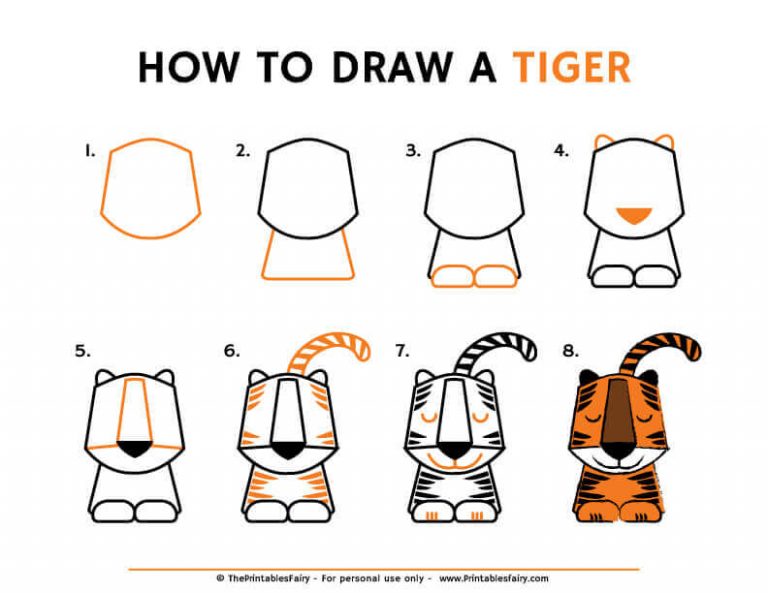 HOW TO DRAW A TIGER

1.

2.

3.

4.

5.

6.

7.

8.

© ThePrintablesFairy - For personal use only - www.Printablesfairy.com